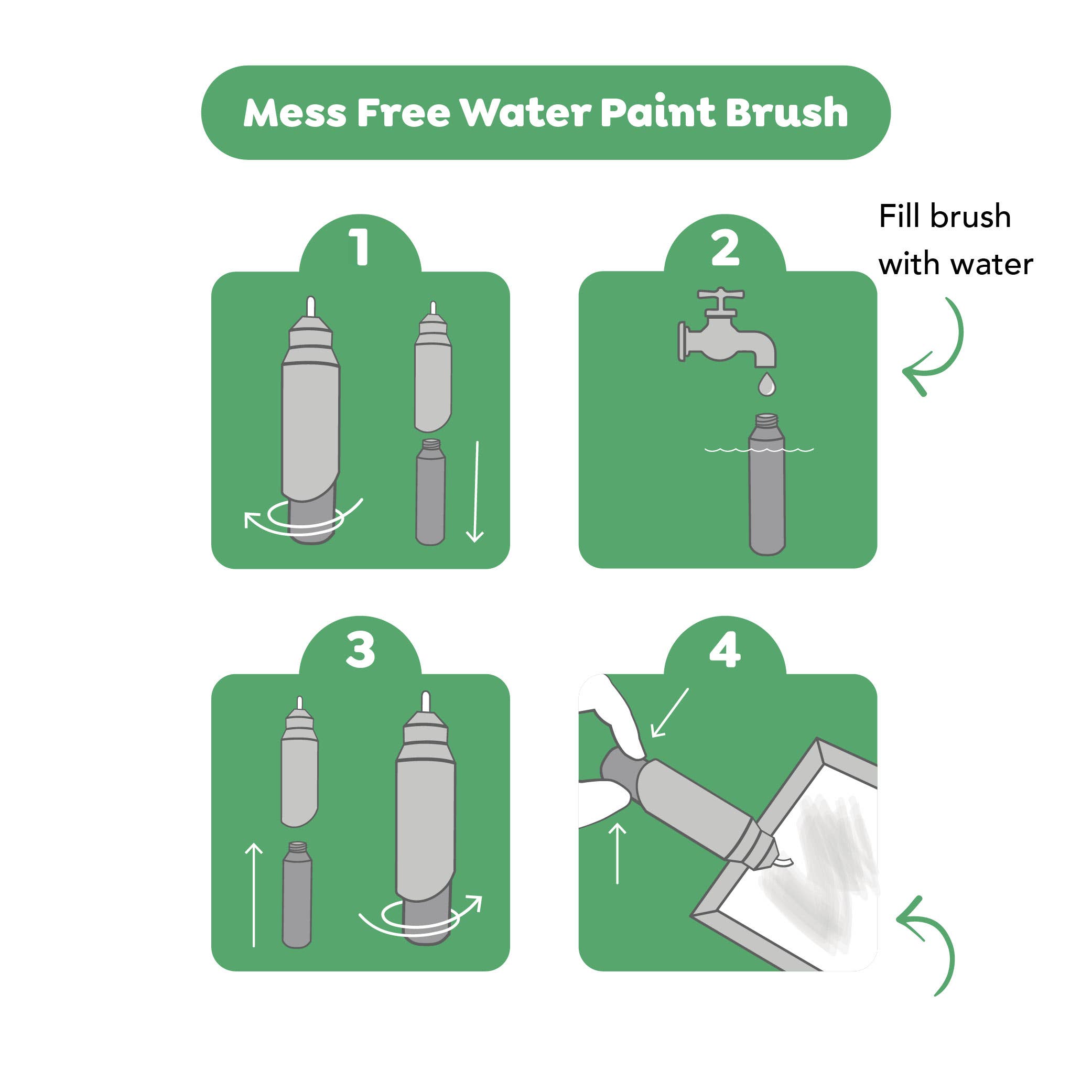 Mess Free Water Paint Brush

1

2

Fill brush with water

3

4